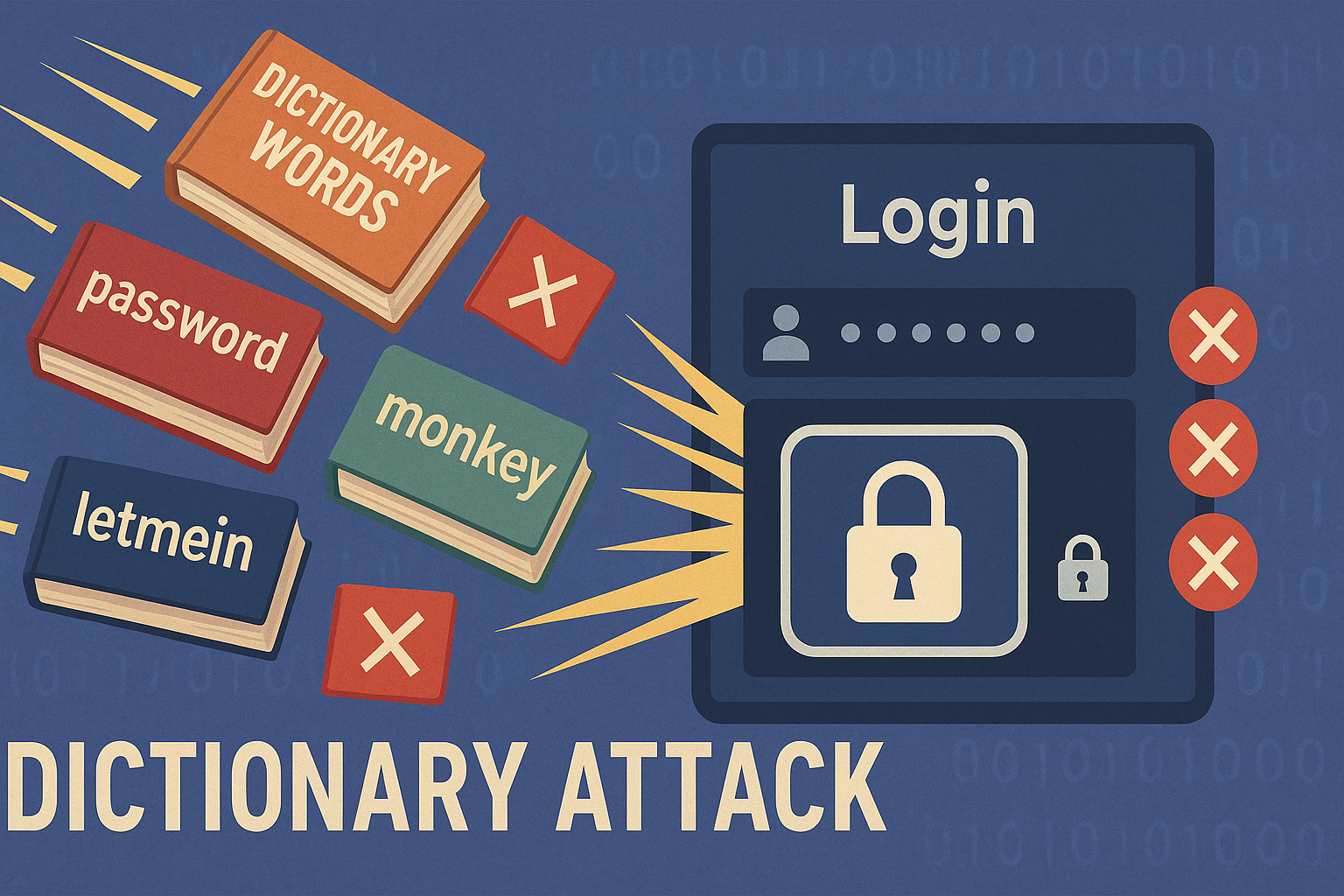 DICTIONARY WORDS

password

monkey

letmein

Login

DICTIONARY ATTACK