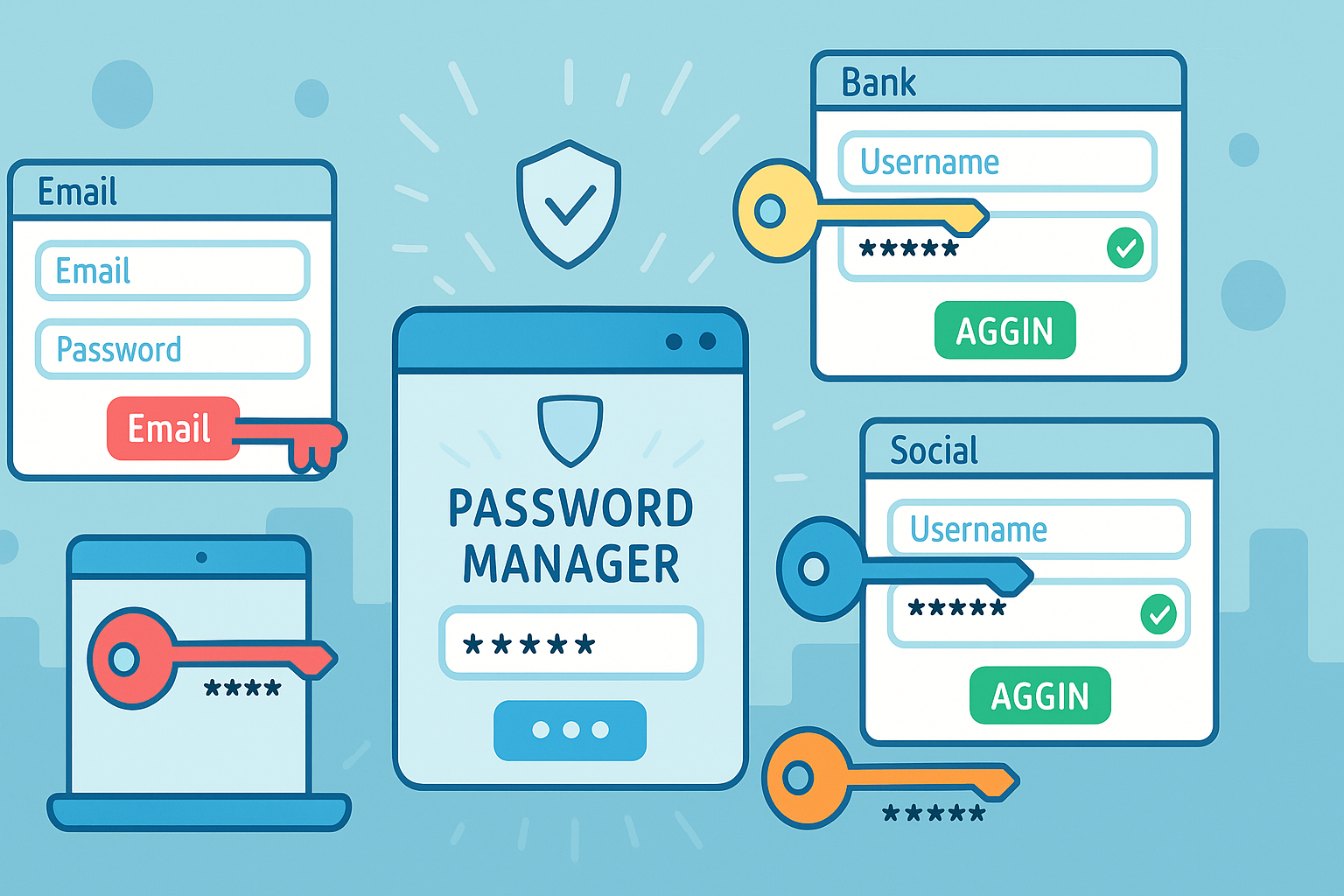 Email

Email

Password

Email

****

PASSWORD MANAGER

*****

Bank

Username

*****

AGGIN

Social

Username

*****

AGGIN

*****