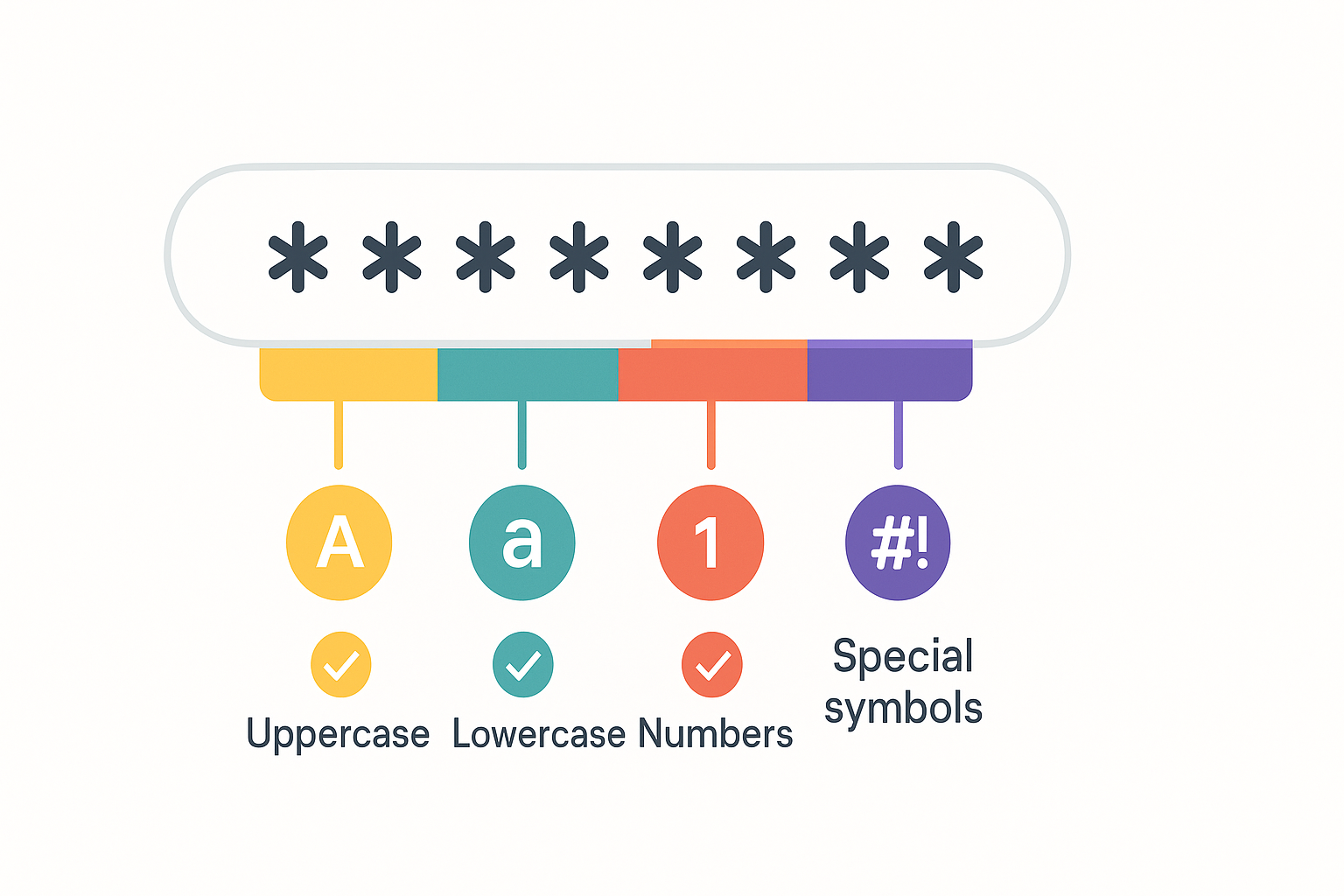 ********

A

a

1

#!

Uppercase

Lowercase

Numbers

Special symbols