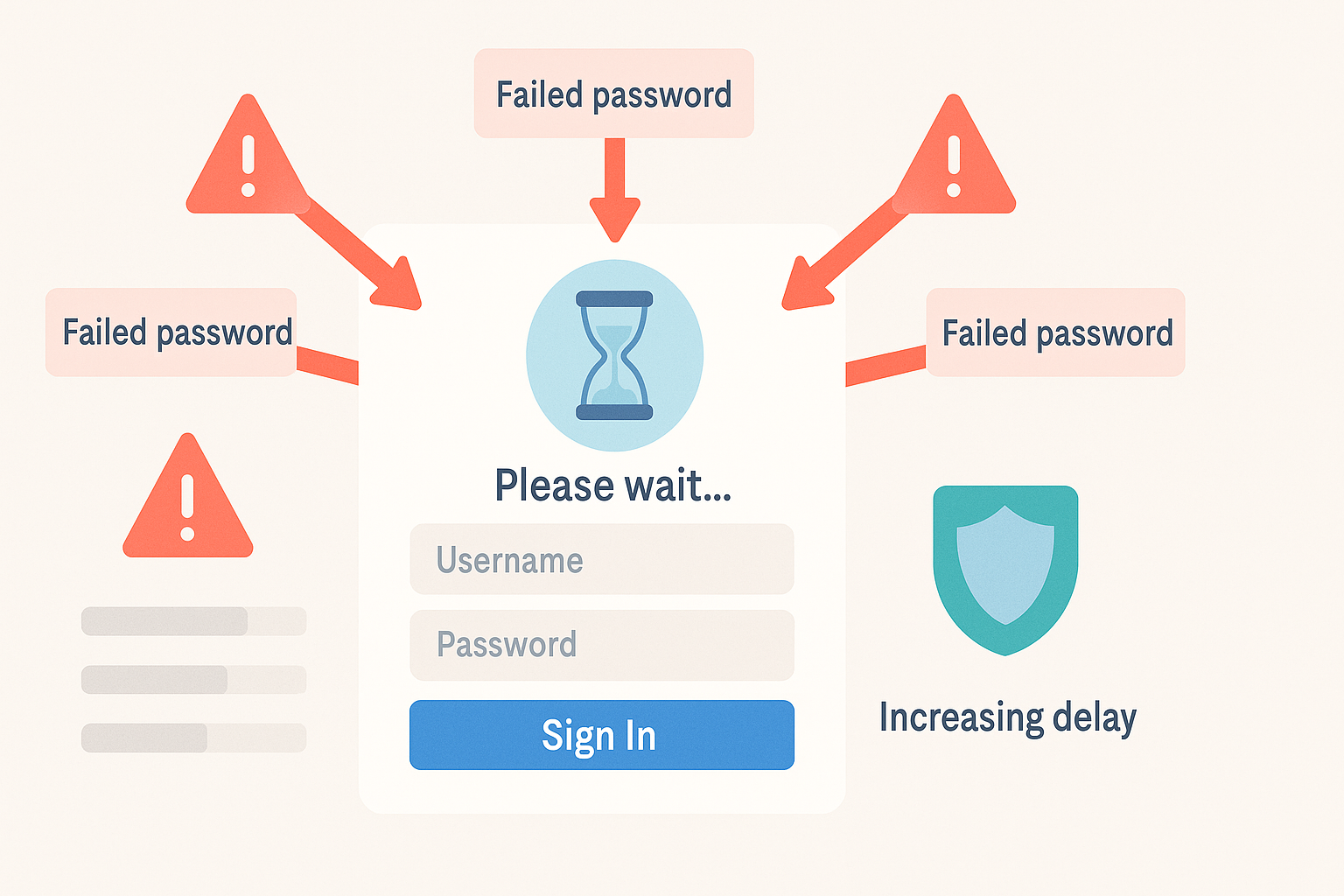 Failed password

Failed password

Failed password

Please wait...

Username

Password

Sign In

Increasing delay