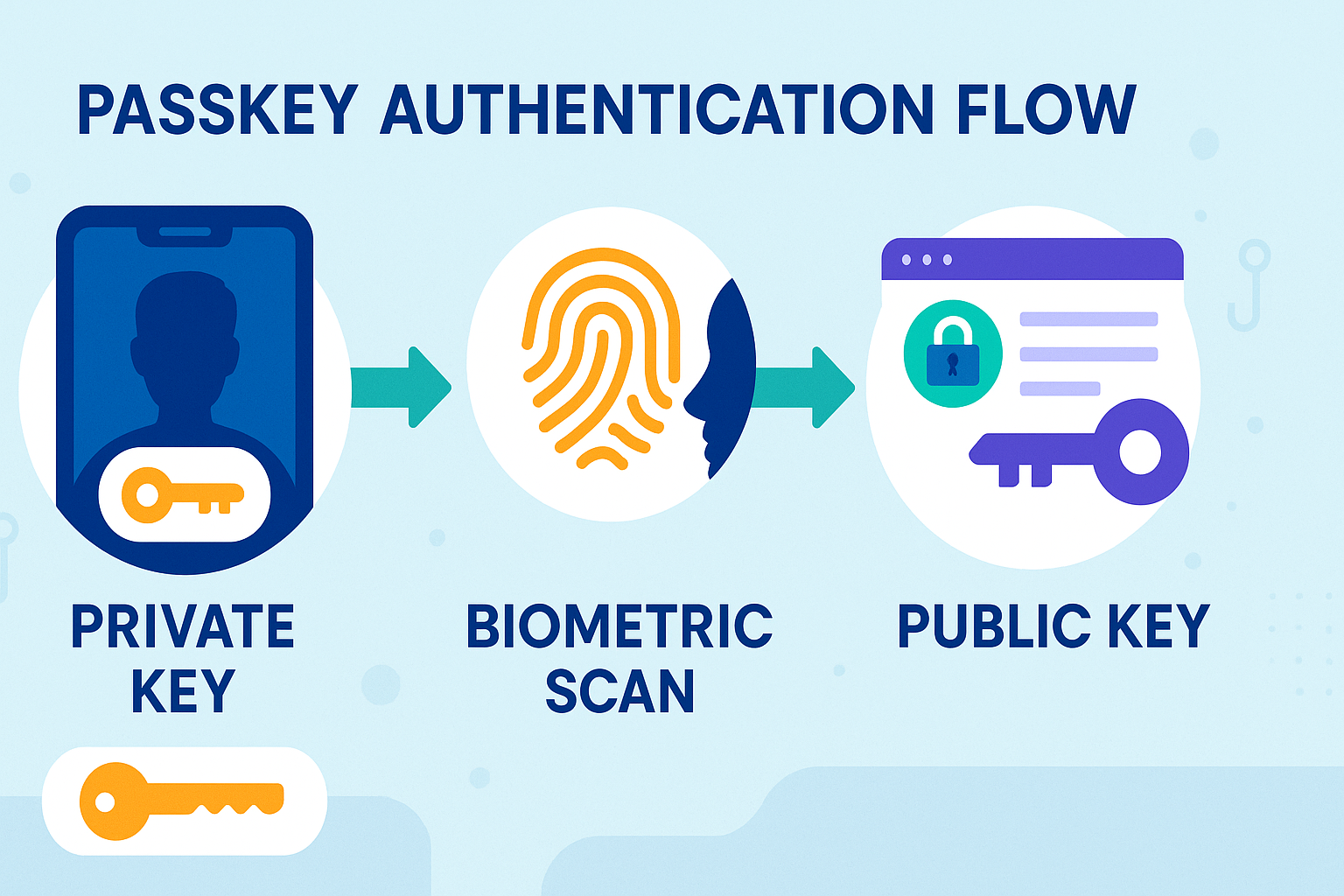 PASSKEY AUTHENTICATION FLOW

PRIVATE KEY

BIOMETRIC SCAN

PUBLIC KEY