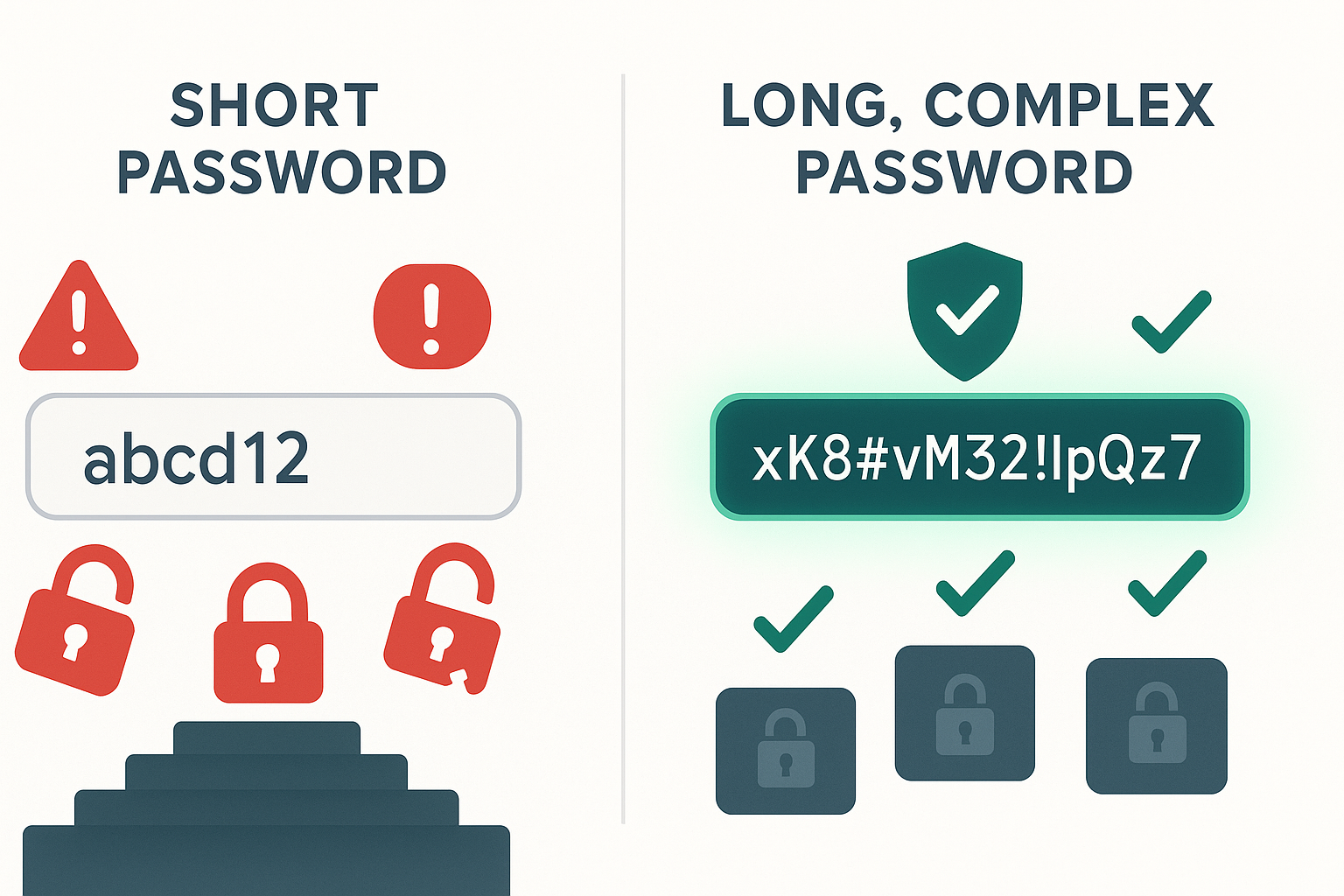 SHORT PASSWORD

abcd12

LONG, COMPLEX PASSWORD

xK8#vM32!lpQz7