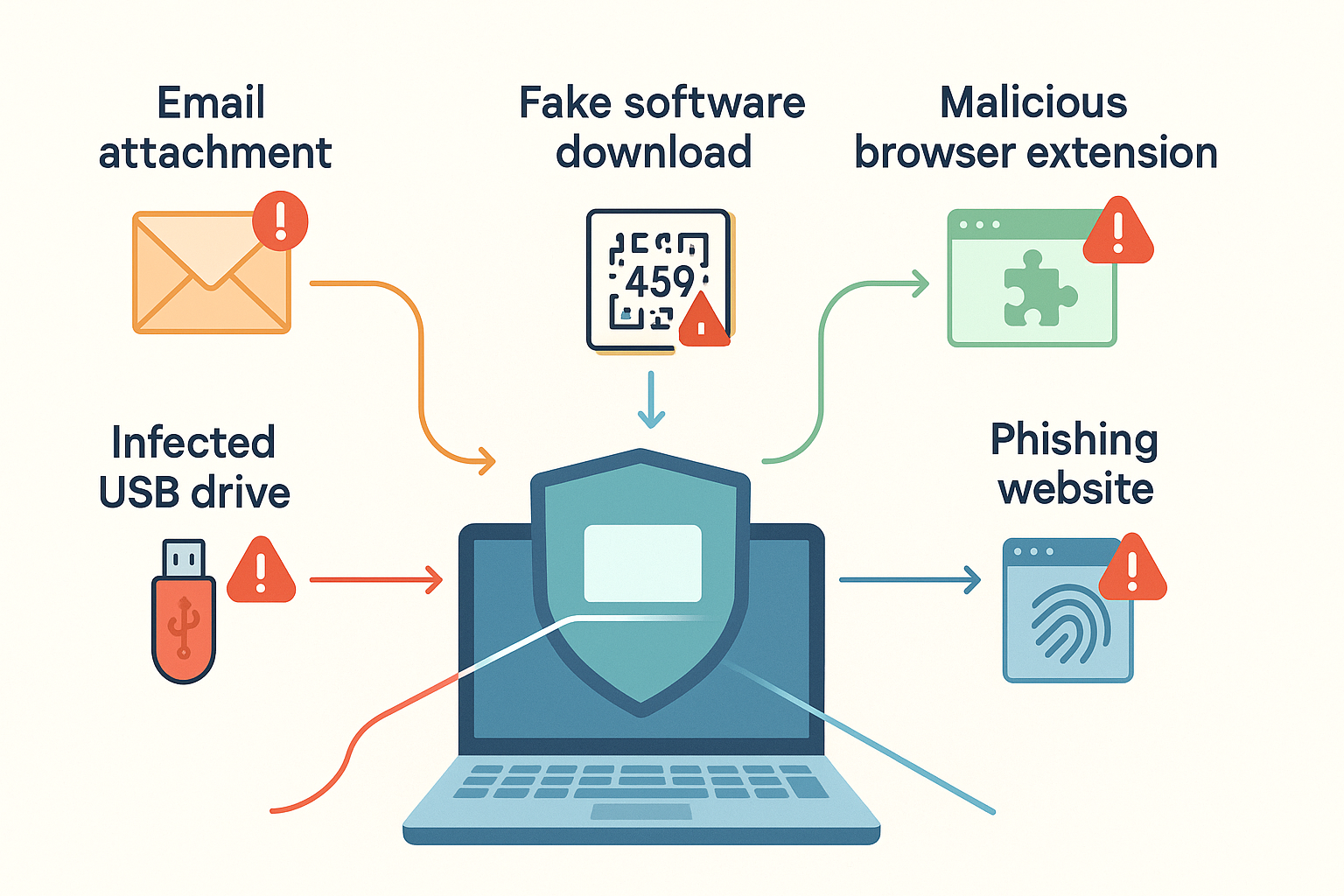 Email attachment

Fake software download

Malicious browser extension

459

Infected USB drive

Phishing website