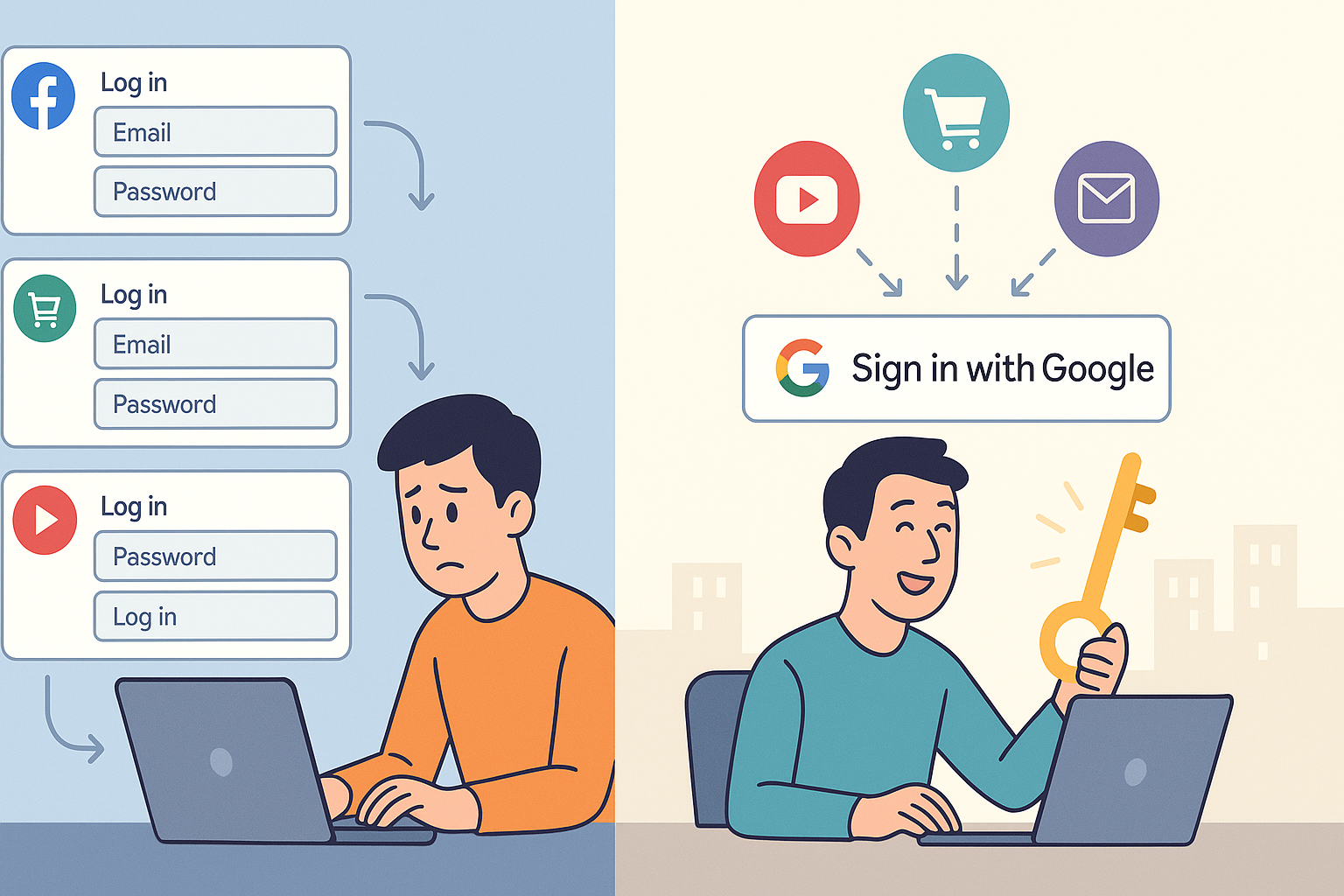 Log in
Email
Password

Log in
Email
Password

Log in
Password
Log in

Sign in with Google