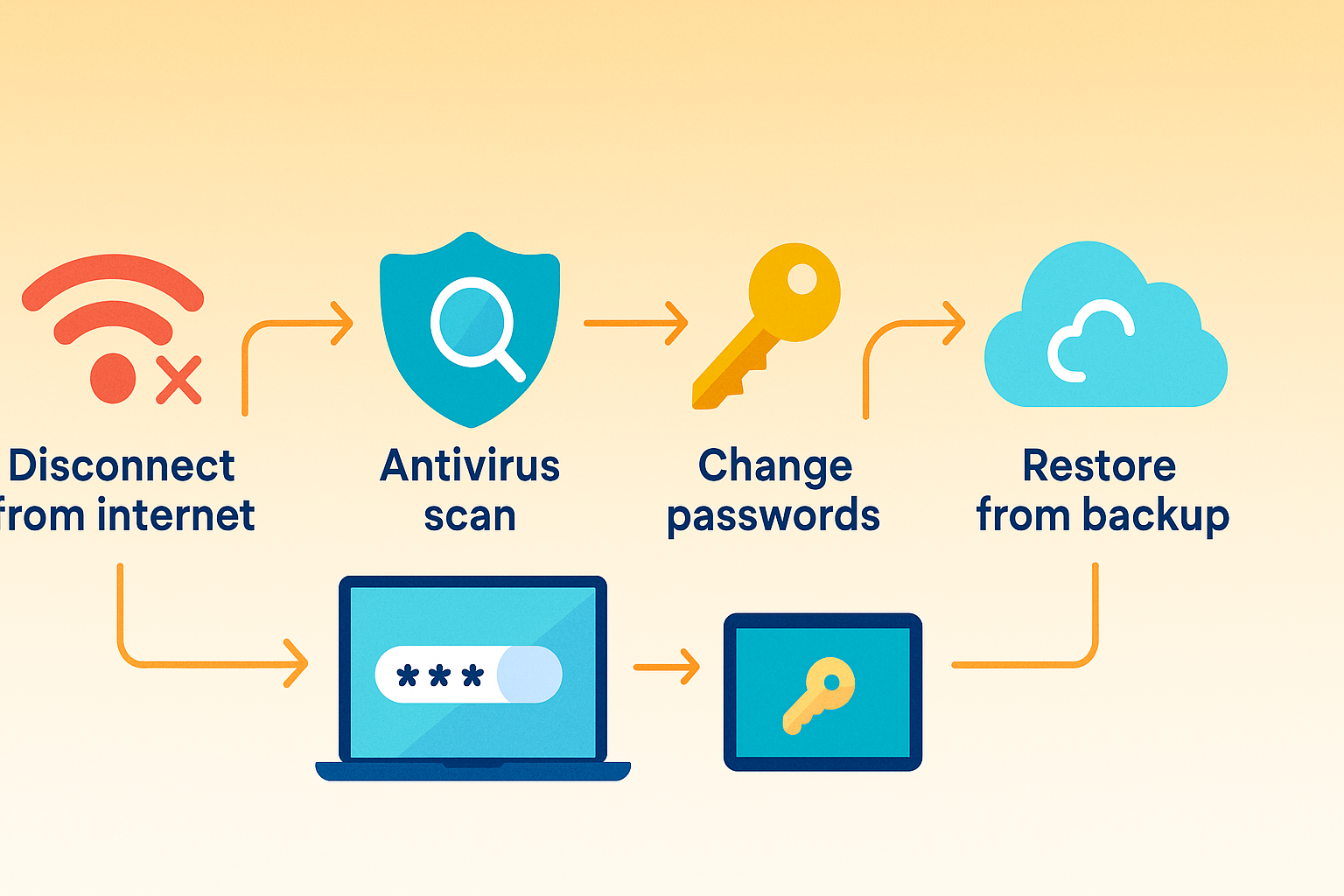 Disconnect from internet

Antivirus scan

Change passwords

Restore from backup

***